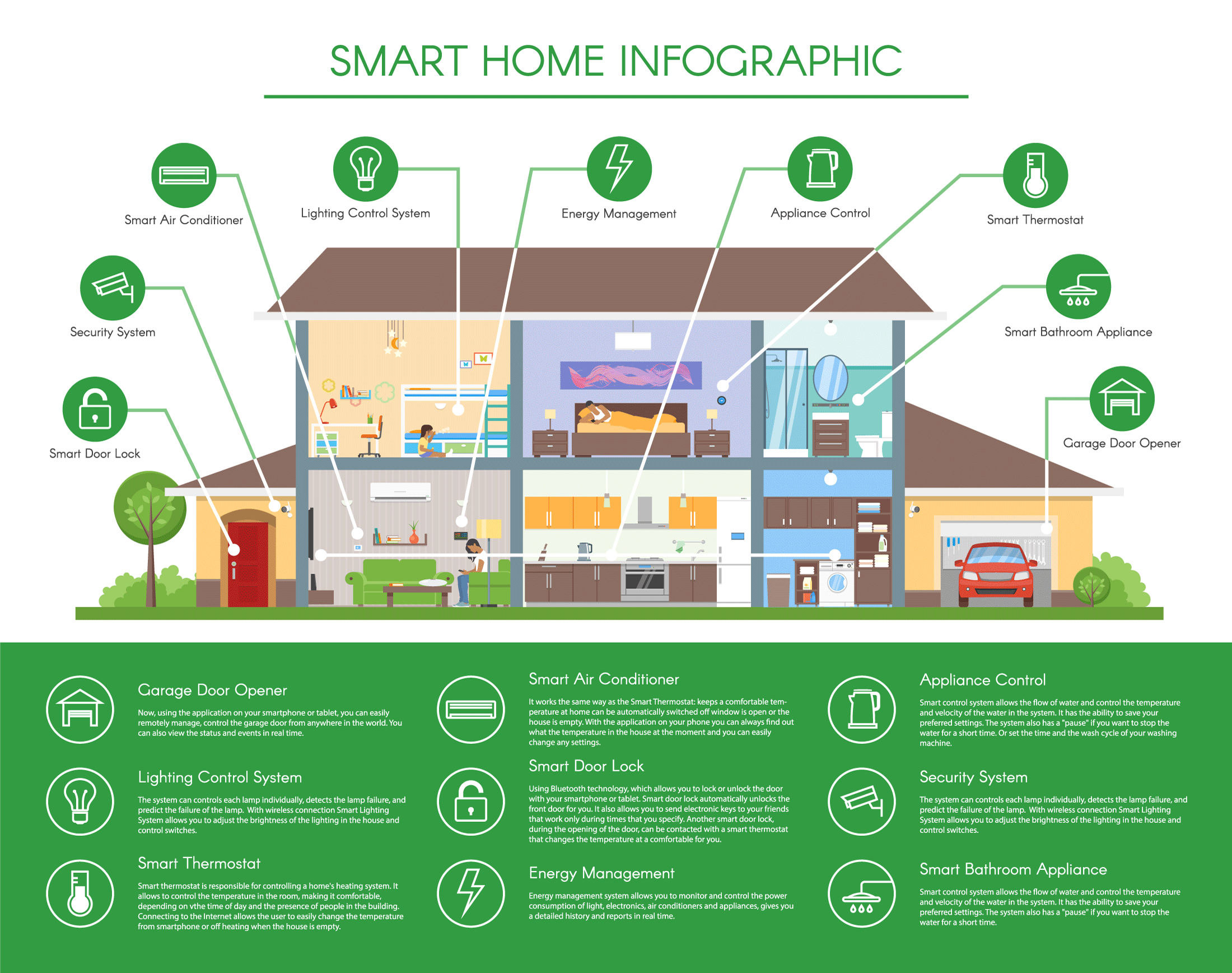 SMART HOME INFOGRAPHIC

Smart Air Conditioner

Lighting Control System

Energy Management

Appliance Control

Smart Thermostat

Security System

Smart Bathroom Appliance

Smart Door Lock

Garage Door Opener

Garage Door Opener

Now, using the application on your smartphone or tablet, you can easily remotely manage, control the garage door from anywhere in the world. You can also view the status and events in real time.

Lighting Control System

The system can controls each lamp individually, detects the lamp failure, and predict the failure of the lamp. With wireless connection Smart Lighting System allows you to adjust the brightness of the lighting in the house and control switches.

Smart Thermostat

Smart thermostat is responsible for controlling a home's heating system. It allows to control the temperature in the room, making it comfortable, depending on vthe time of day and the presence of people in the building. Connecting to the Internet allows the user to easily change the temperature from smartphone or off heating when the house is empty.

Smart Air Conditioner

It works the same way as the Smart Thermostat: keeps a comfortable temperature at home can be automatically switched off window is open or the house is empty. With the application on your phone you can always find out what the temperature in the house at the moment and you can easily change any settings.

Smart Door Lock

Using Bluetooth technology, which allows you to lock or unlock the door with your smartphone or tablet. Smart door lock automatically unlocks the front door for you. It also allows you to send electronic keys to your friends that work only during times that you specify. Another smart door lock, during the opening of the door, can be contacted with a smart thermostat that changes the temperature at a comfortable for you.

Energy Management

Energy management system allows you to monitor and control the power consumption of light, electronics, air conditioners and appliances, gives you a detailed history and reports in real time.

Appliance Control

Smart control system allows the flow of water and control the temperature and velocity of the water in the system. It has the ability to save your preferred settings. The system also has a "pause" if you want to stop the water for a short time. Or set the time and the wash cycle of your washing machine.

Security System

The system can controls each lamp individually, detects the lamp failure, and predict the failure of the lamp. With wireless connection Smart Lighting System allows you to adjust the brightness of the lighting in the house and control switches.

Smart Bathroom Appliance

Smart control system allows the flow of water and control the temperature and velocity of the water in the system. It has the ability to save your preferred settings. The system also has a "pause" if you want to stop the water for a short time.